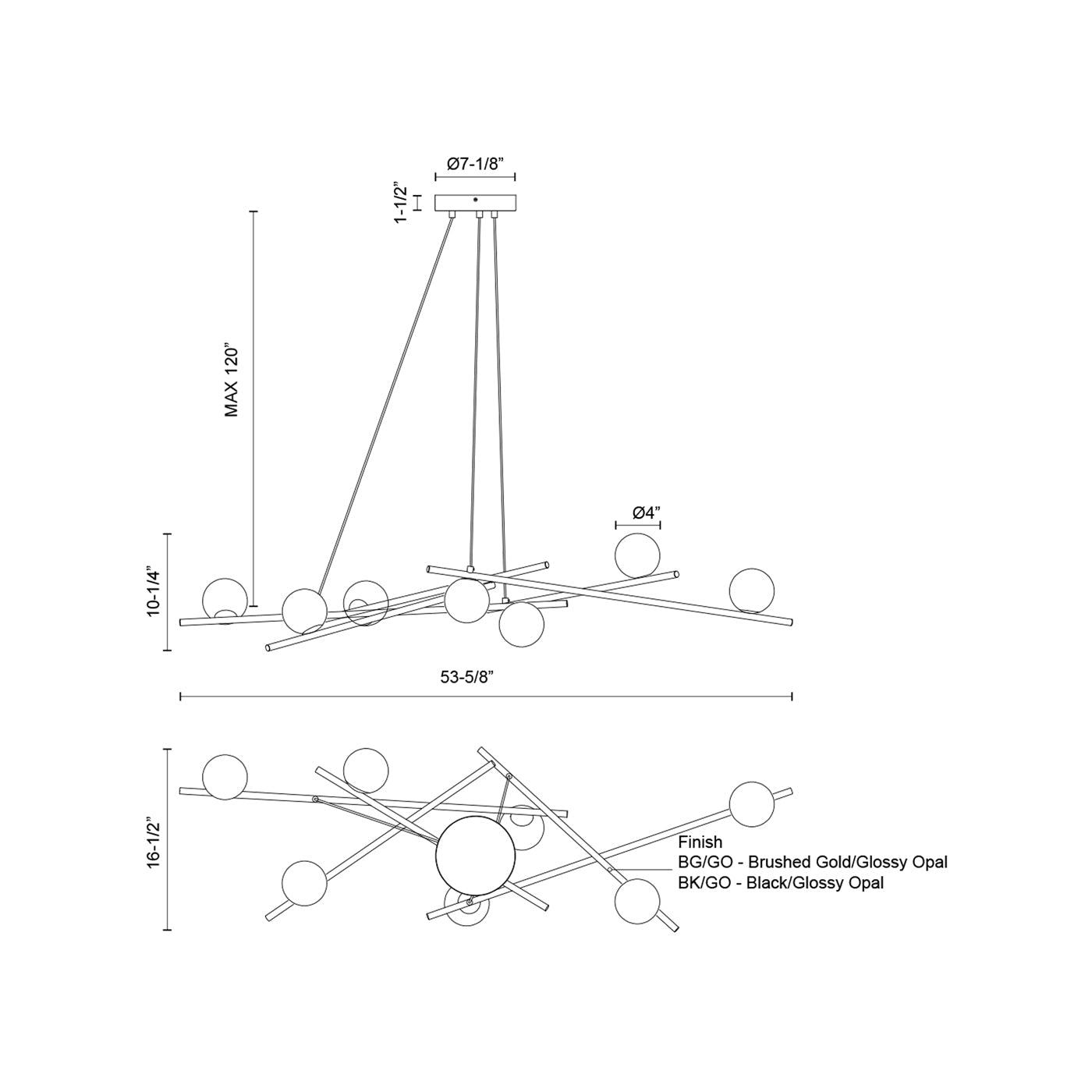 Ø7-1/8”

1-1/2”

MAX 120”

Ø4”

10-1/4”

53-5/8”

16-1/2”

Finish
BG/GO - Brushed Gold/Glossy Opal
BK/GO - Black/Glossy Opal