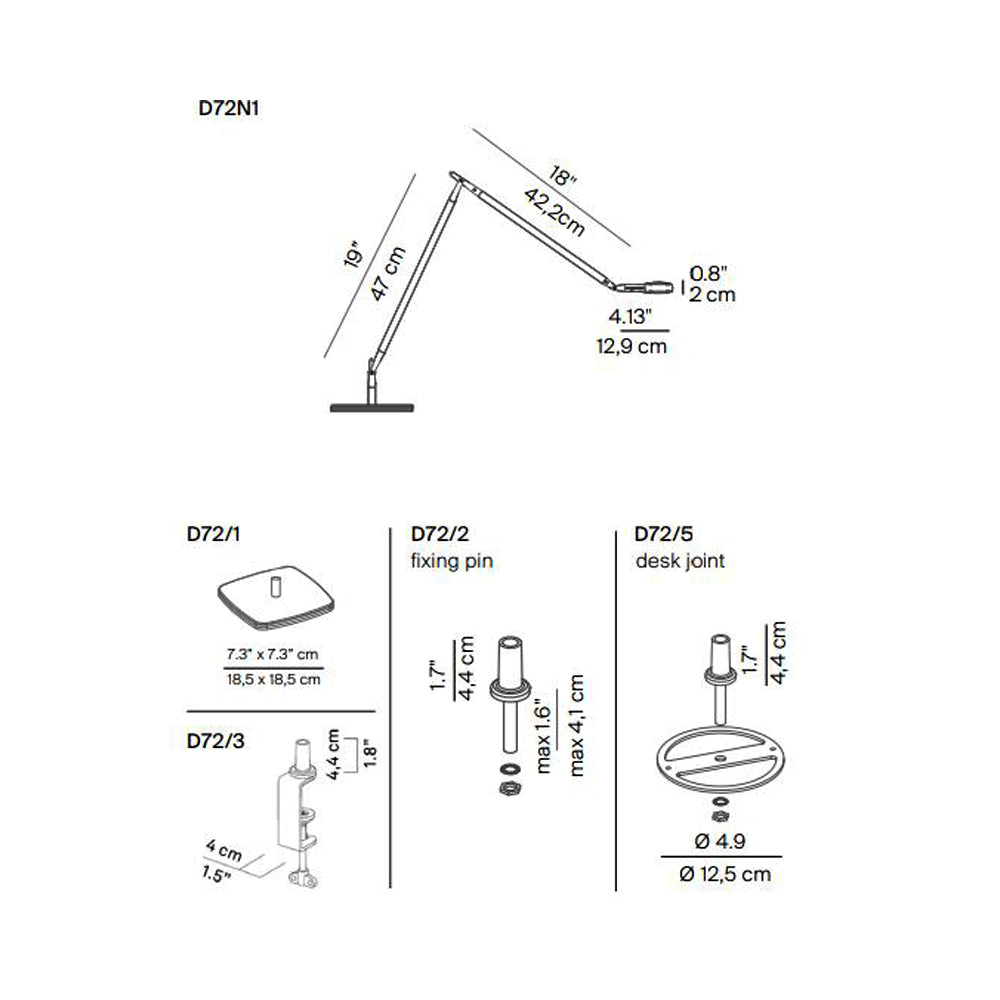 D72N1

19"
47 cm

18"
42,2cm

0.8"
2 cm

4.13"
12,9 cm

D72/1

7.3" x 7.3" cm
18,5 x 18,5 cm

D72/3

4,4 cm
1.8"

4 cm
1.5"

D72/2
fixing pin

1.7"
4,4 cm

max 1.6"
max 4,1 cm

D72/5
desk joint

1.7"
4,4 cm

Ø 4.9
Ø 12,5 cm