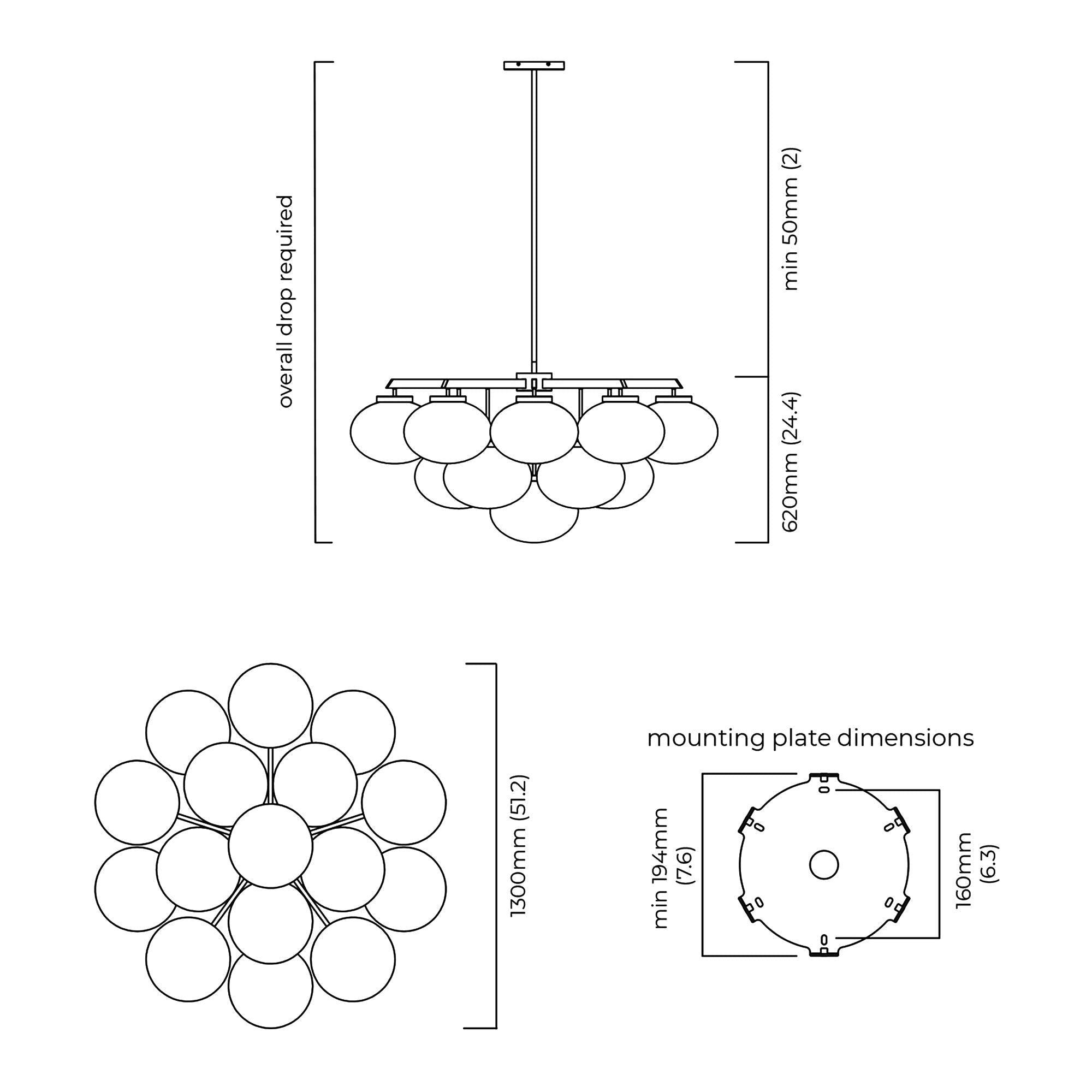 overall drop required

min 50mm (2)

620mm (24.4)

1300mm (51.2)

mounting plate dimensions

min 194mm (7.6)

160mm (6.3)