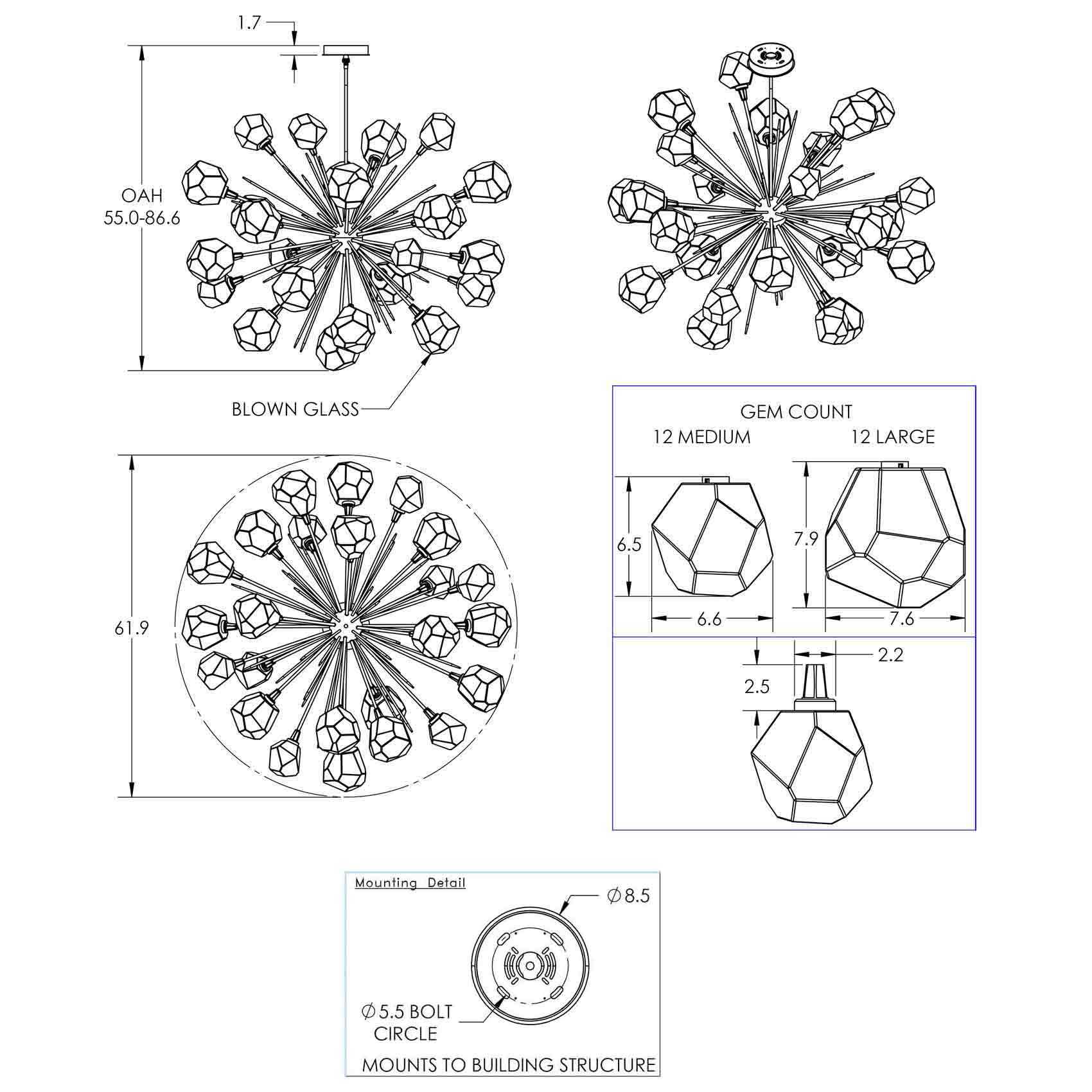 1.7

OAH
55.0-86.6

BLOWN GLASS

61.9

GEM COUNT

12 MEDIUM

12 LARGE

6.5

6.6

7.9

7.6

2.2

2.5

Mounting Detail

$\varnothing$8.5

$\varnothing$5.5 BOLT CIRCLE

MOUNTS TO BUILDING STRUCTURE