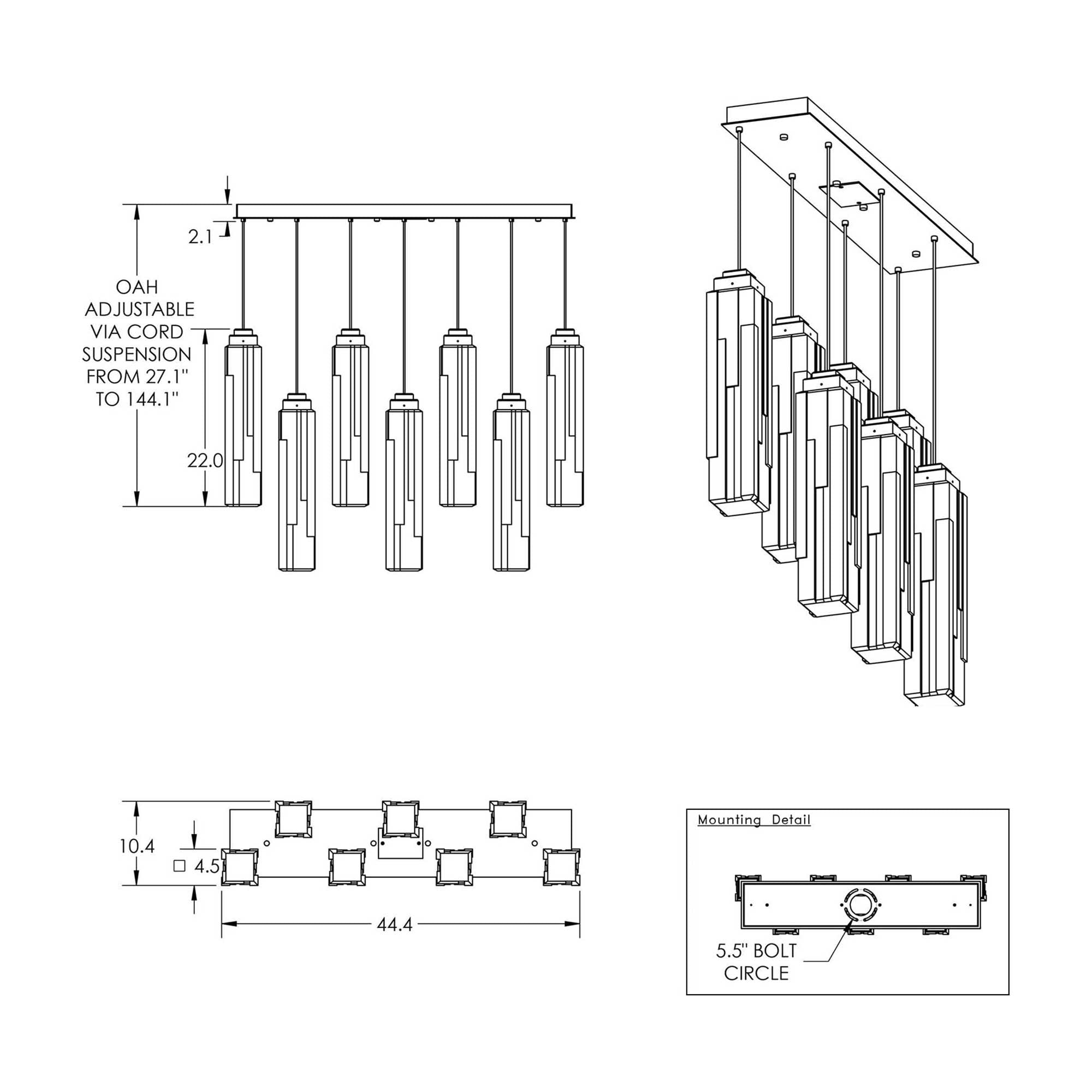 2.1

OAH ADJUSTABLE VIA CORD SUSPENSION FROM 27.1" TO 144.1"

22.0

10.4

□ 4.5

44.4

Mounting Detail

5.5" BOLT CIRCLE