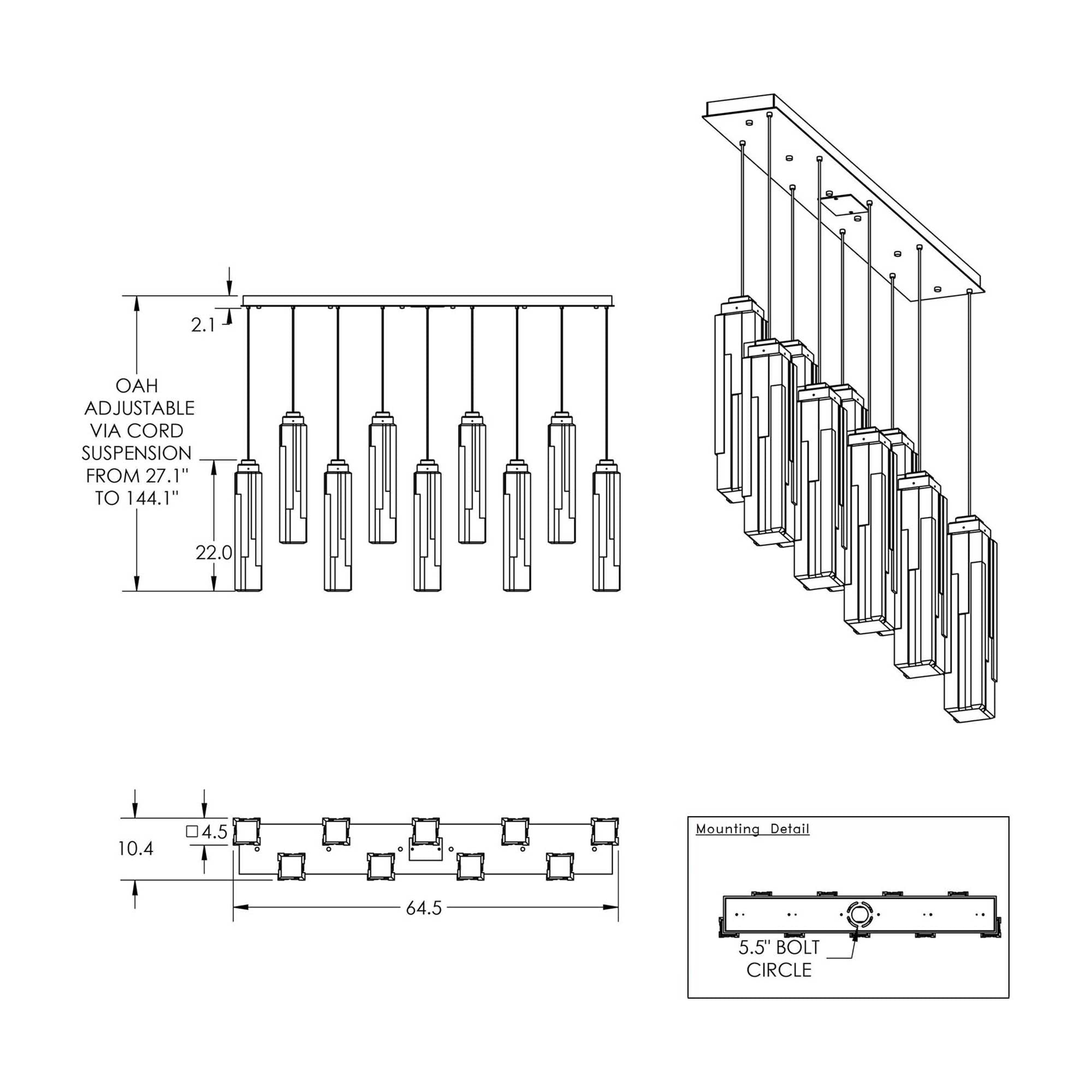 2.1

OAH ADJUSTABLE VIA CORD SUSPENSION FROM 27.1" TO 144.1"

22.0

10.4

□4.5

64.5

Mounting Detail

5.5" BOLT CIRCLE