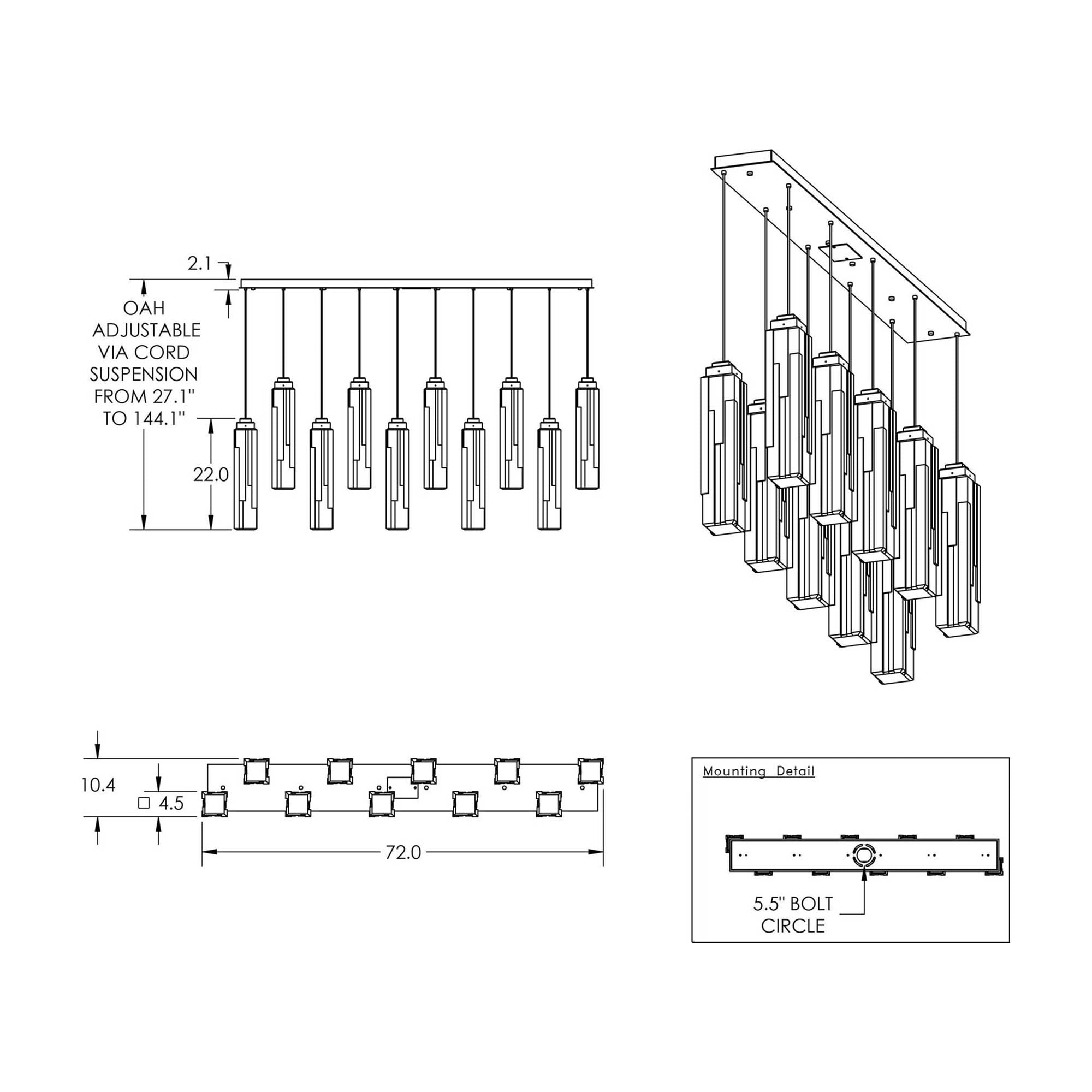 2.1

OAH ADJUSTABLE VIA CORD SUSPENSION FROM 27.1" TO 144.1"

22.0

10.4

□ 4.5

72.0

Mounting Detail

5.5" BOLT CIRCLE