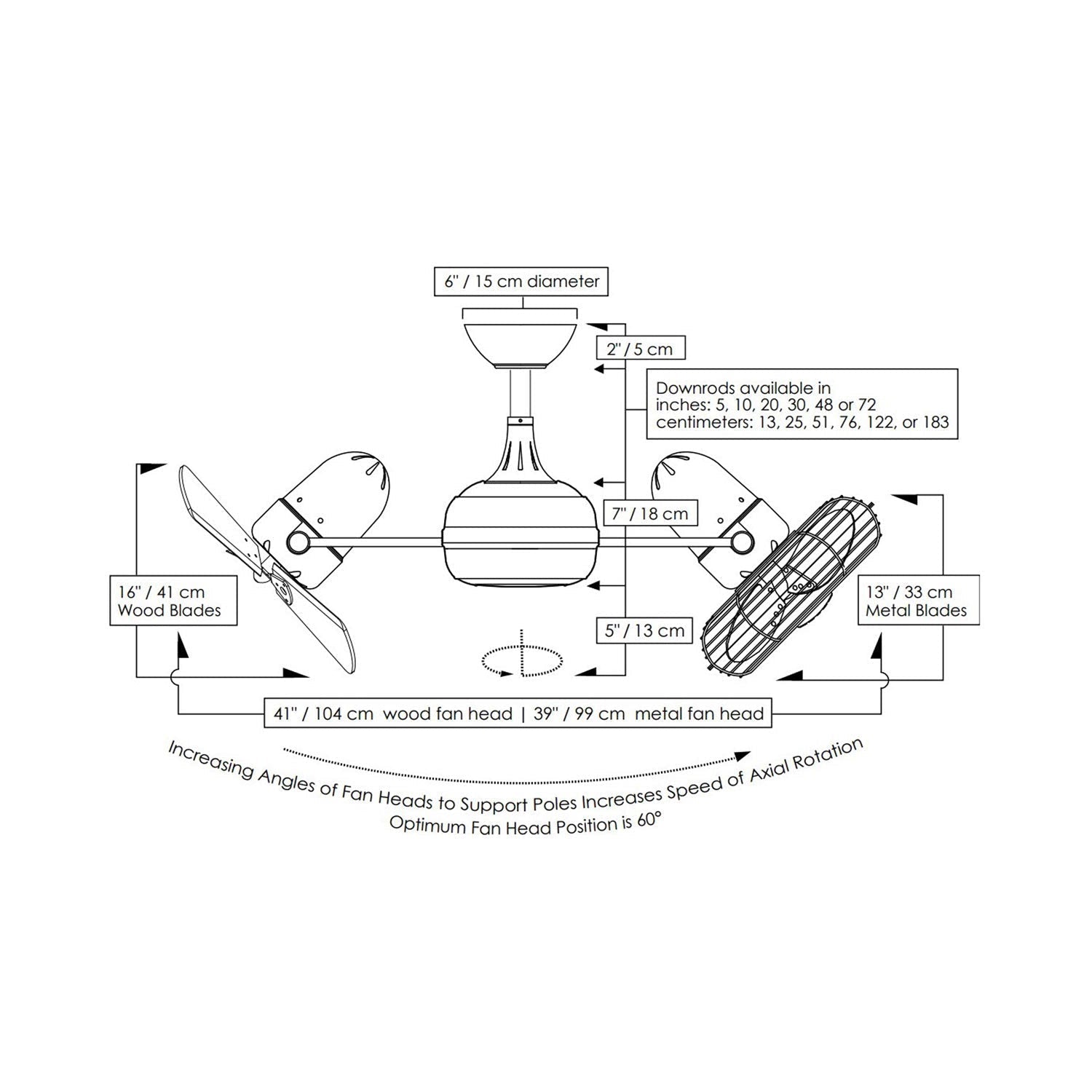 6" / 15 cm diameter

2" / 5 cm

Downrods available in
inches: 5, 10, 20, 30, 48 or 72
centimeters: 13, 25, 51, 76, 122, or 183

7" / 18 cm

16" / 41 cm
Wood Blades

13" / 33 cm
Metal Blades

5" / 13 cm

41" / 104 cm wood fan head | 39" / 99 cm metal fan head

Increasing Angles of Fan Heads to Support Poles Increases Speed of Axial Rotation
Optimum Fan Head Position is 60°