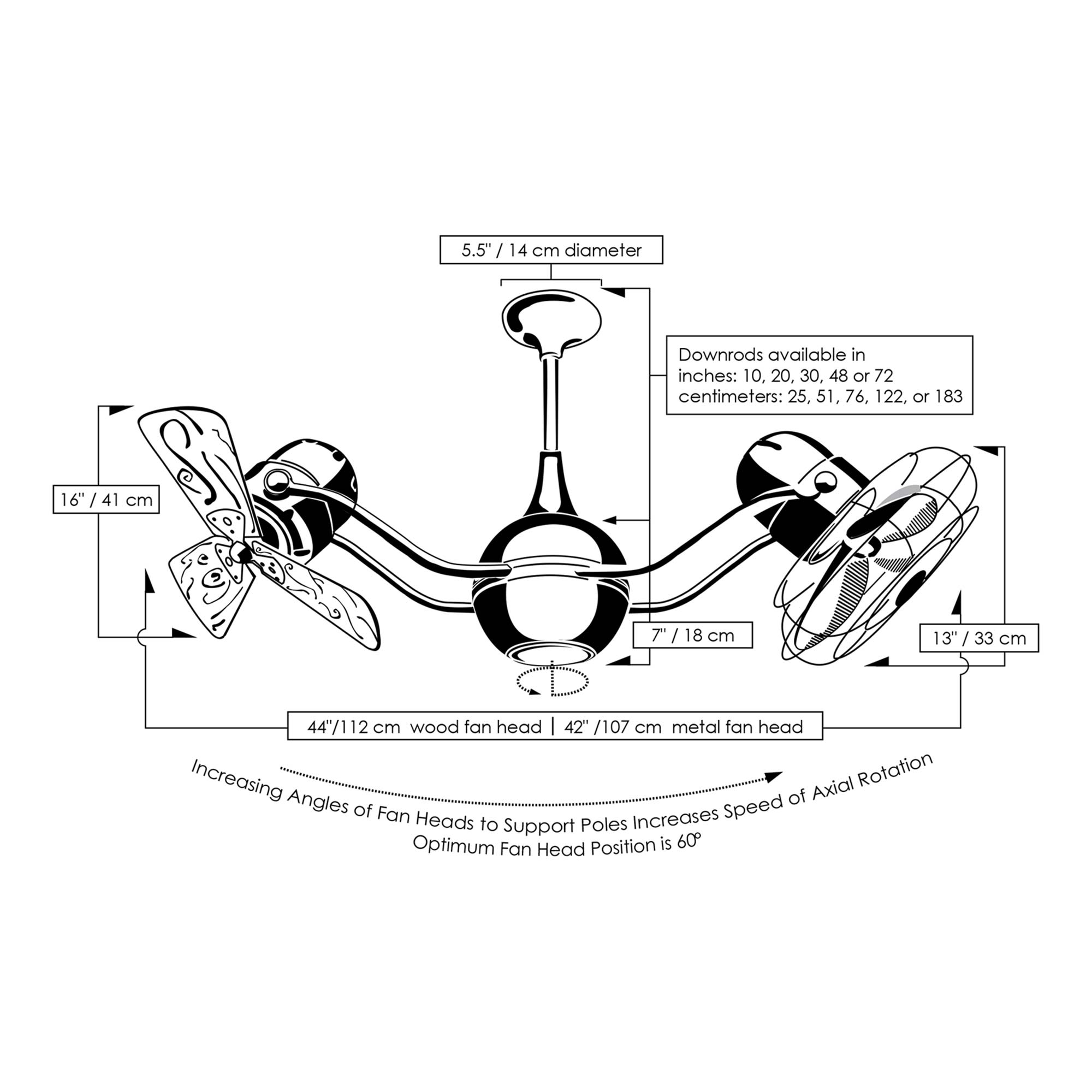 5.5" / 14 cm diameter

Downrods available in
inches: 10, 20, 30, 48 or 72
centimeters: 25, 51, 76, 122, or 183

16" / 41 cm

7" / 18 cm

13" / 33 cm

44"/112 cm wood fan head | 42" /107 cm metal fan head

Increasing Angles of Fan Heads to Support Poles Increases Speed of Axial Rotation
Optimum Fan Head Position is 60°